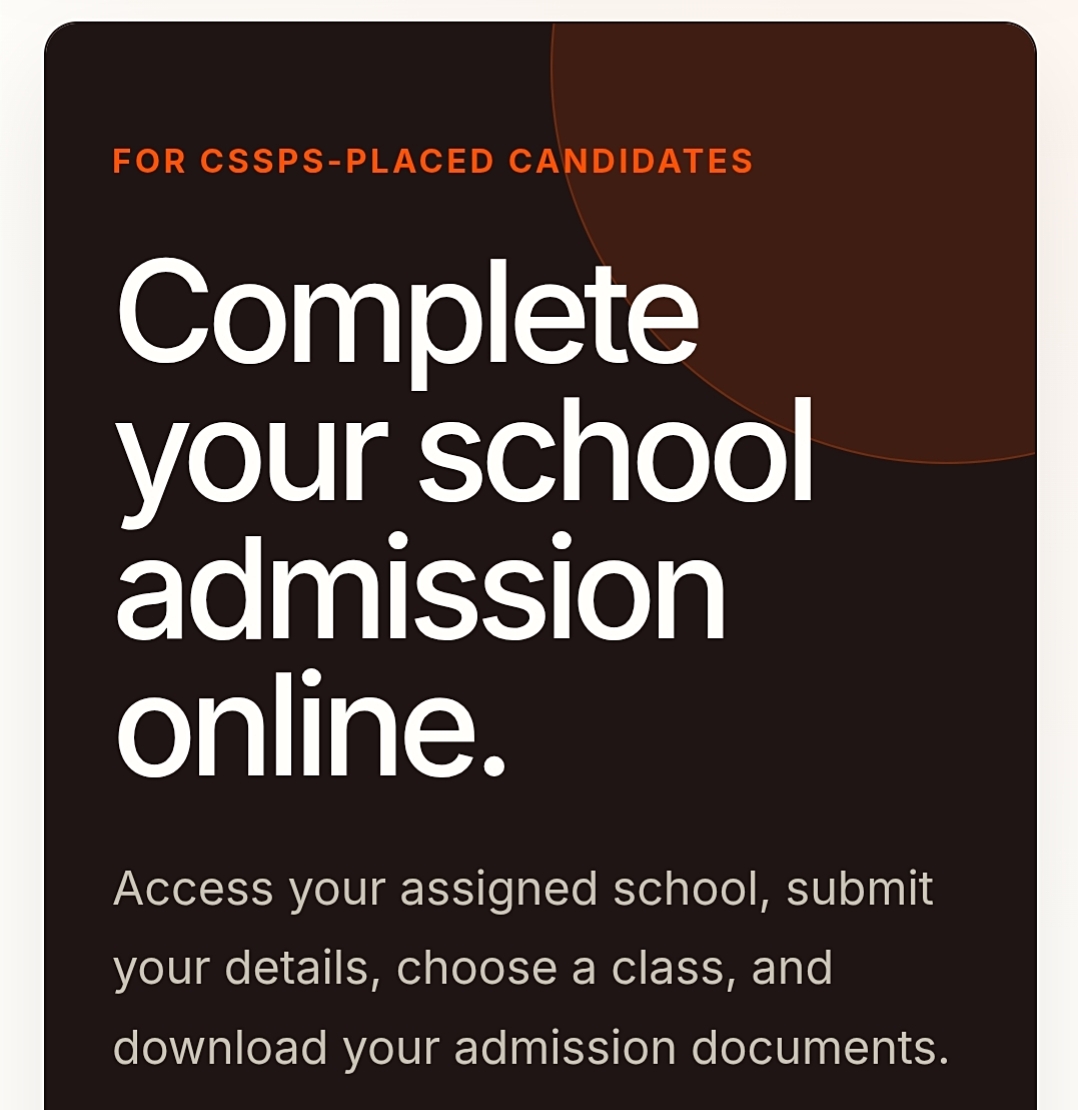 FOR CSSPS-PLACED CANDIDATES

Complete your school admission online.

Access your assigned school, submit your details, choose a class, and download your admission documents.